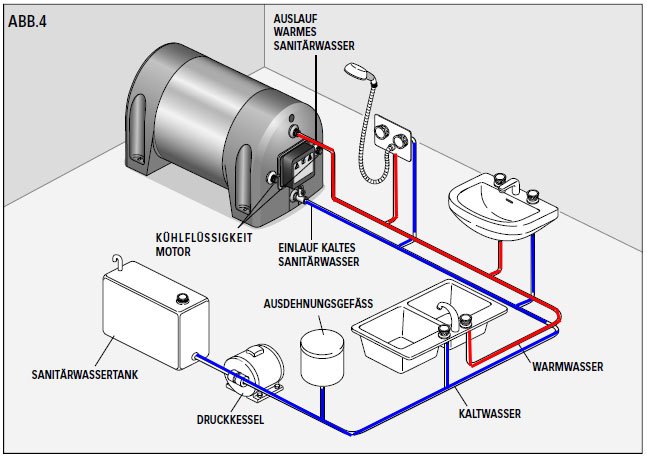 ABB.4

AUSLAUF WARMES SANITÄRWASSER

KÜHLFLÜSSIGKEIT MOTOR

EINLAUF KALTES SANITÄRWASSER

AUSDEHNUNGSGEFÄSS

SANITÄRWASSERTANK

DRUCKKESSEL

WARMWASSER

KALTWASSER