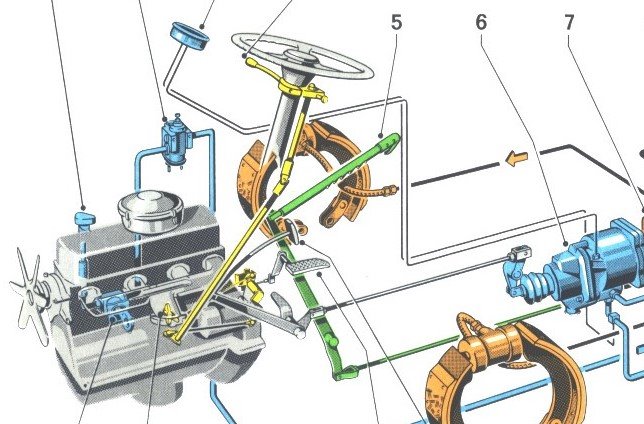 5
6
7