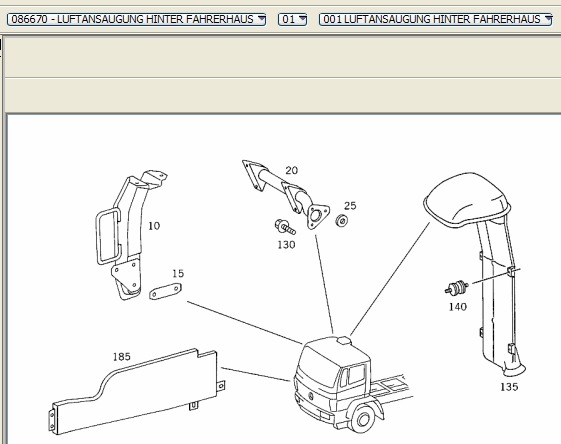 086670 - LUFTANSAUGUNG HINTER FAHRERHAUS
01
001 LUFTANSAUGUNG HINTER FAHRERHAUS

20
25
10
130
15
140
185
135